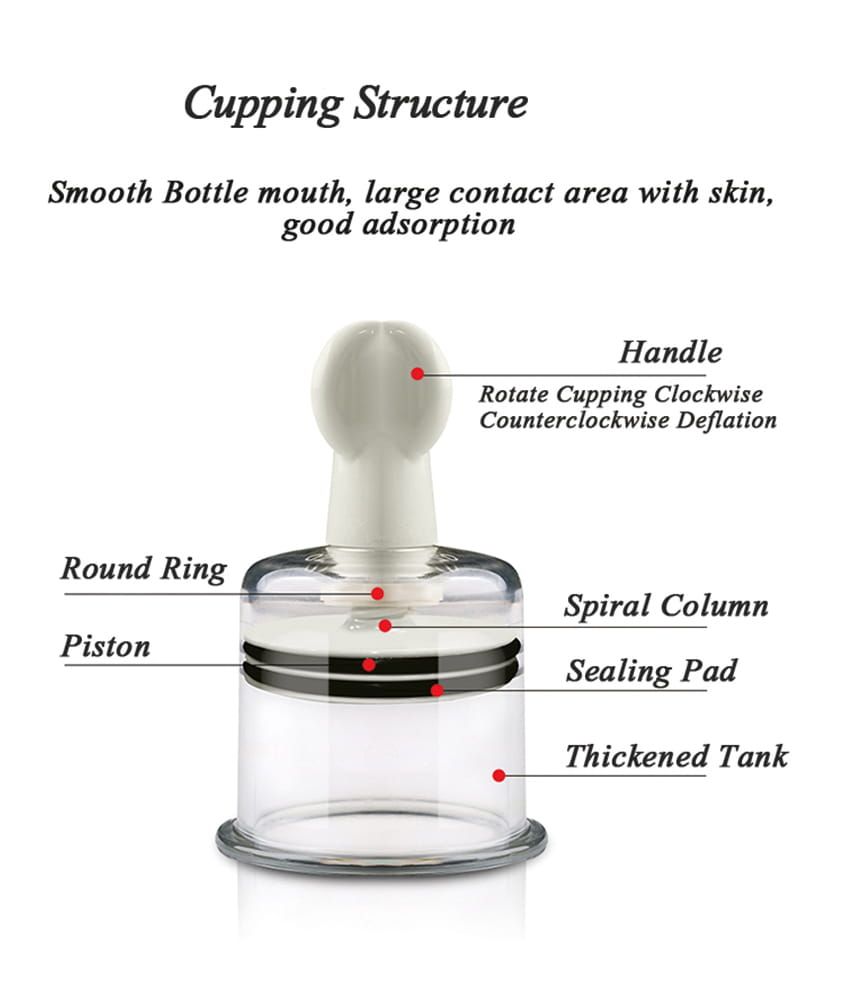 Cupping Structure

Smooth Bottle mouth, large contact area with skin, good adsorption

Handle

Rotate Cupping Clockwise
Counterclockwise Deflation

Round Ring

Spiral Column

Piston

Sealing Pad

Thickened Tank